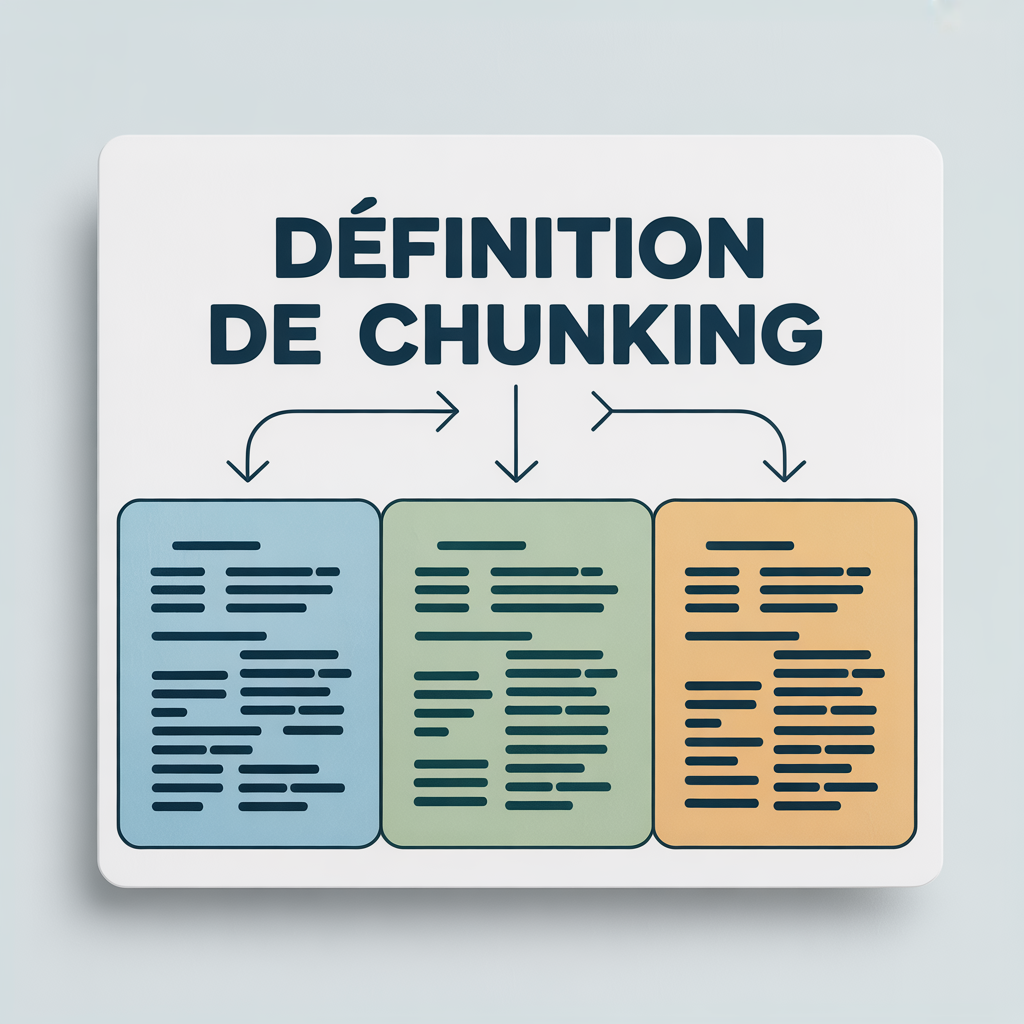 DÉFINITION DE CHUNKING